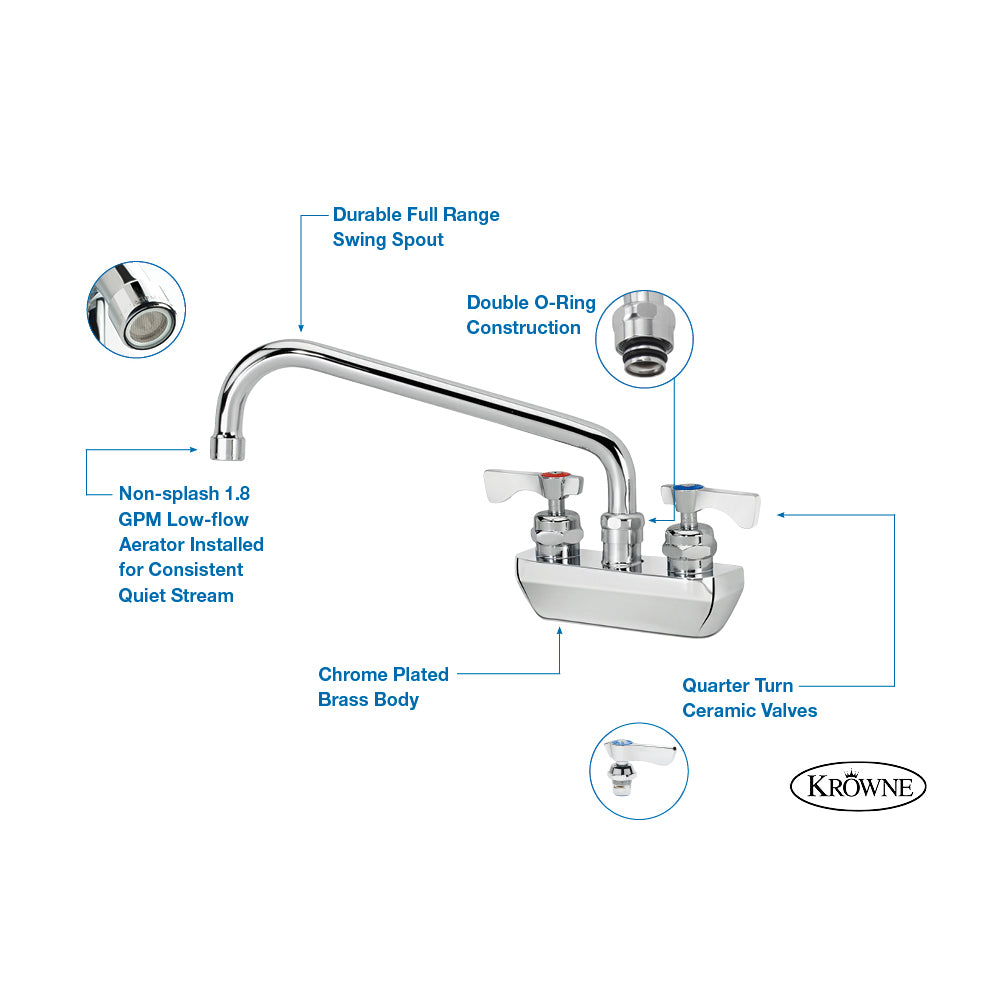 Durable Full Range Swing Spout

Double O-Ring Construction

Non-splash 1.8 GPM Low-flow Aerator Installed for Consistent Quiet Stream

Chrome Plated Brass Body

Quarter Turn Ceramic Valves

KROWNE